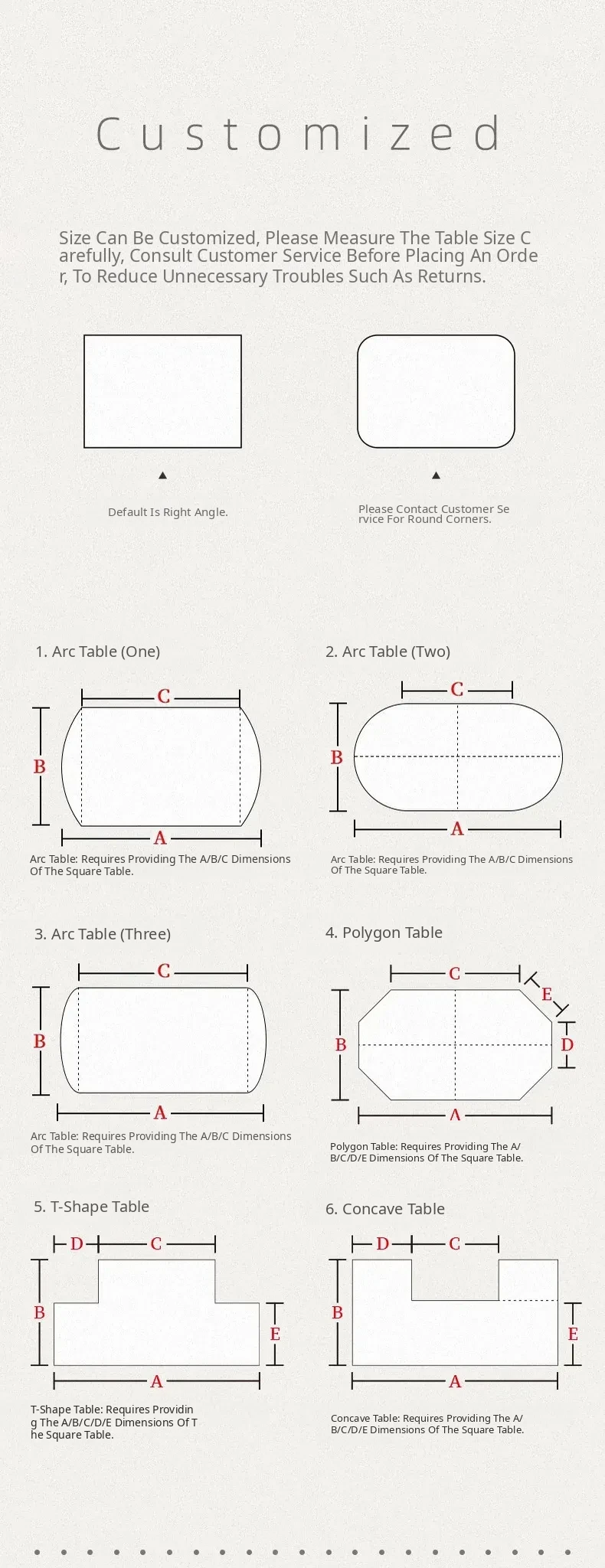 Customized

Size Can Be Customized, Please Measure The Table Size Carefully, Consult Customer Service Before Placing An Order, To Reduce Unnecessary Troubles Such As Returns.

Default Is Right Angle.

Please Contact Customer Service For Round Corners.

1. Arc Table (One)

C
B
A

Arc Table: Requires Providing The A/B/C Dimensions Of The Square Table.

2. Arc Table (Two)

C
B
A

Arc Table: Requires Providing The A/B/C Dimensions Of The Square Table.

3. Arc Table (Three)

C
B
A

Arc Table: Requires Providing The A/B/C Dimensions Of The Square Table.

4. Polygon Table

C
E
B
D
A

Polygon Table: Requires Providing The A/B/C/D/E Dimensions Of The Square Table.

5. T-Shape Table

D
C
B
E
A

T-Shape Table: Requires Providing The A/B/C/D/E Dimensions Of The Square Table.

6. Concave Table

D
C
B
E
A

Concave Table: Requires Providing The A/B/C/D/E Dimensions Of The Square Table.