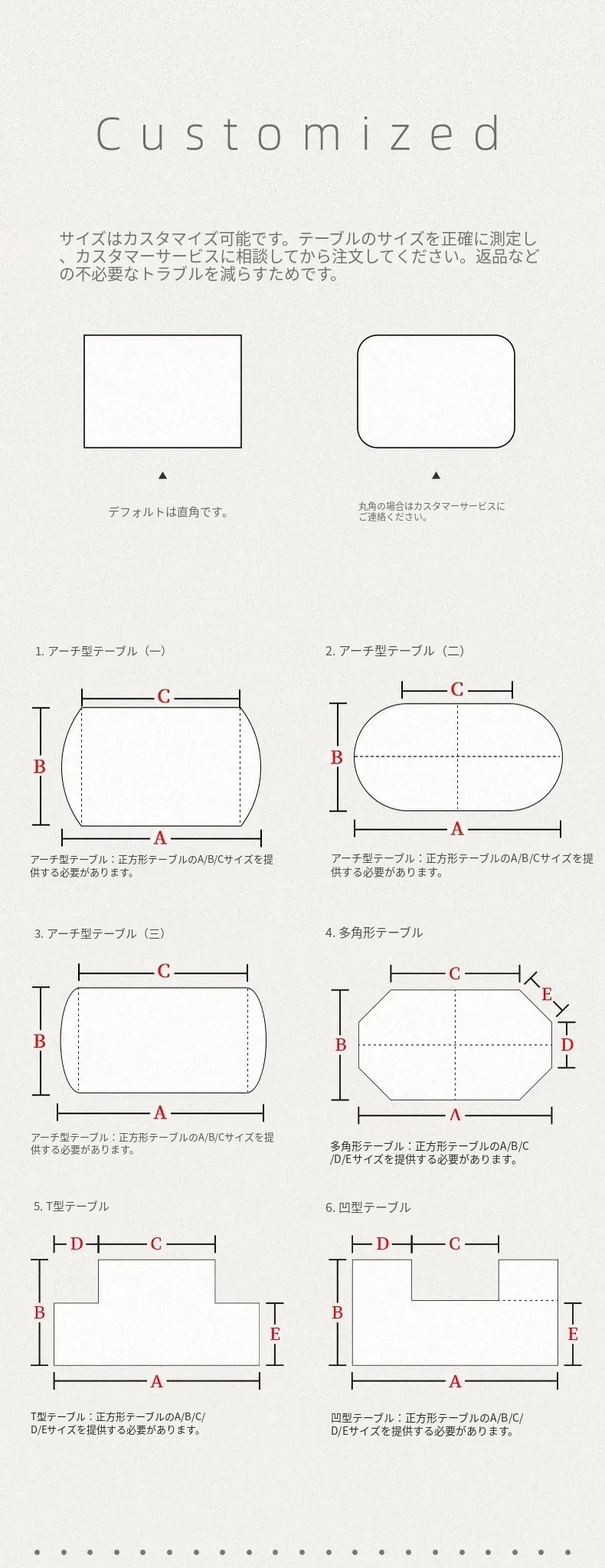 Customized

サイズはカスタマイズ可能です。テーブルのサイズを正確に測定し、カスタマーサービスに相談してから注文してください。返品などの不必要なトラブルを減らすためです。

デフォルトは直角です。

丸角の場合はカスタマーサービスにご連絡ください。

1. アーチ型テーブル（一）

C
B
A

アーチ型テーブル：正方形テーブルのA/B/Cサイズを提供する必要があります。

2. アーチ型テーブル（二）

C
B
A

アーチ型テーブル：正方形テーブルのA/B/Cサイズを提供する必要があります。

3. アーチ型テーブル（三）

C
B
A

アーチ型テーブル：正方形テーブルのA/B/Cサイズを提供する必要があります。

4. 多角形テーブル

C
E
B
D
A

多角形テーブル：正方形テーブルのA/B/C/D/Eサイズを提供する必要があります。

5. T型テーブル

D
C
B
E
A

T型テーブル：正方形テーブルのA/B/C/D/Eサイズを提供する必要があります。

6. 凹型テーブル

D
C
B
E
A

凹型テーブル：正方形テーブルのA/B/C/D/Eサイズを提供する必要があります。